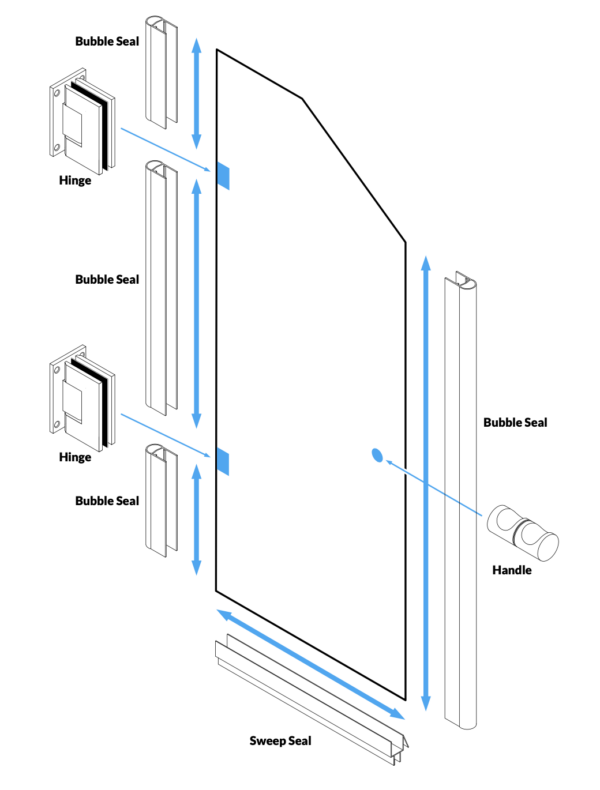 Bubble Seal

Hinge

Bubble Seal

Hinge

Bubble Seal

Bubble Seal

Handle

Sweep Seal