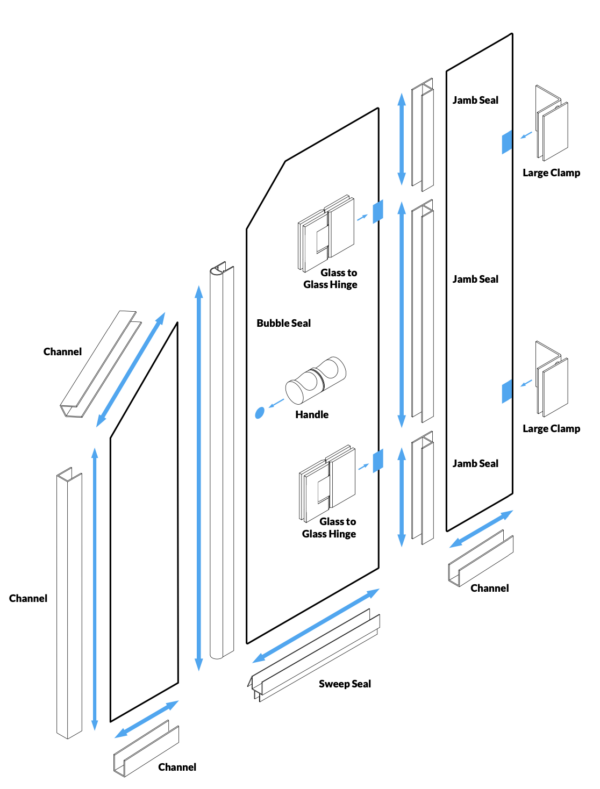 Jamb Seal

Large Clamp

Glass to Glass Hinge

Jamb Seal

Bubble Seal

Channel

Handle

Large Clamp

Jamb Seal

Glass to Glass Hinge

Channel

Channel

Sweep Seal

Channel