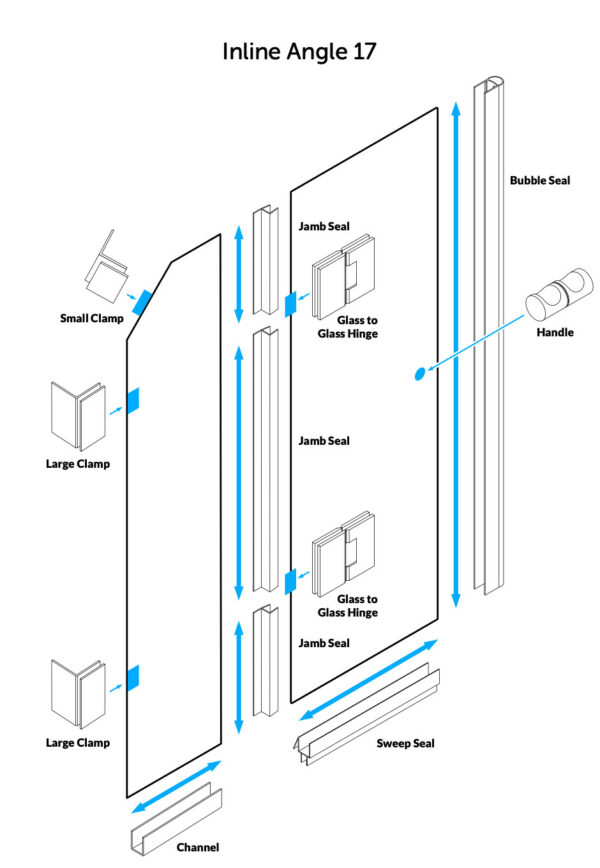 Inline Angle 17

Bubble Seal

Jamb Seal

Small Clamp

Glass to Glass Hinge

Handle

Large Clamp

Jamb Seal

Glass to Glass Hinge

Jamb Seal

Large Clamp

Sweep Seal

Channel