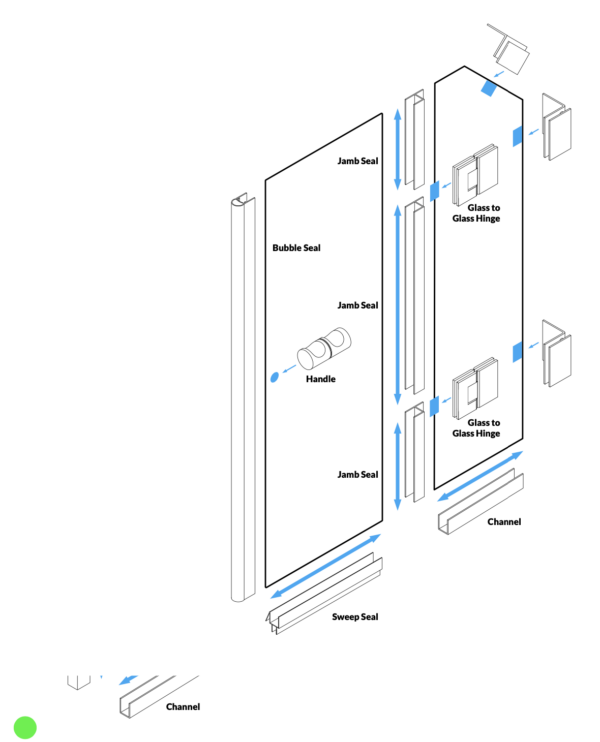 Jamb Seal

Glass to Glass Hinge

Bubble Seal

Jamb Seal

Handle

Glass to Glass Hinge

Jamb Seal

Channel

Sweep Seal

Channel