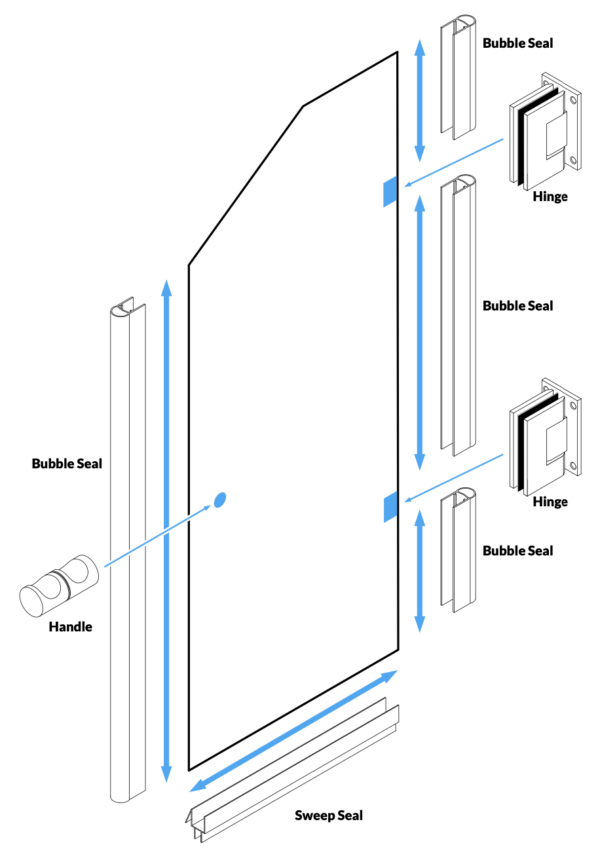 Bubble Seal

Hinge

Bubble Seal

Bubble Seal

Hinge

Bubble Seal

Handle

Sweep Seal