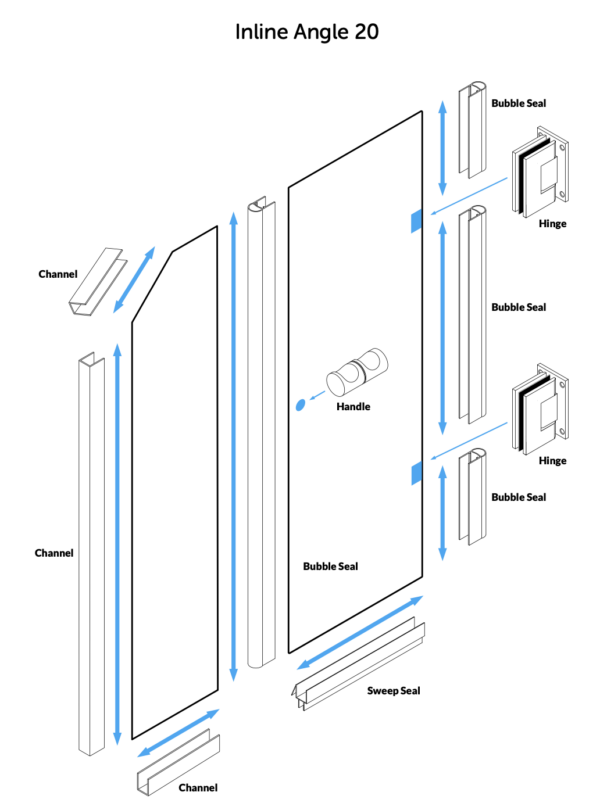 Inline Angle 20

Bubble Seal

Hinge

Channel

Bubble Seal

Handle

Hinge

Bubble Seal

Channel

Bubble Seal

Sweep Seal

Channel