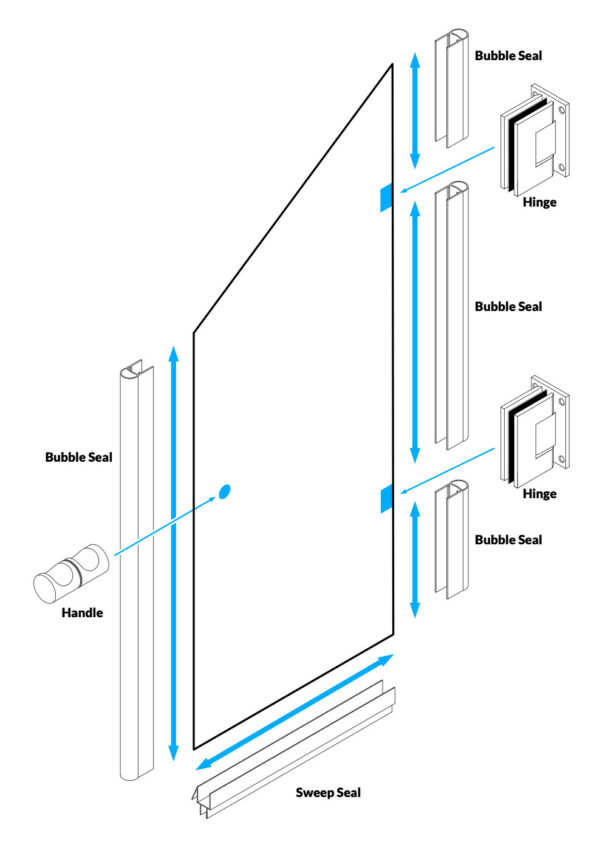 Bubble Seal

Hinge

Bubble Seal

Hinge

Bubble Seal

Bubble Seal

Handle

Sweep Seal