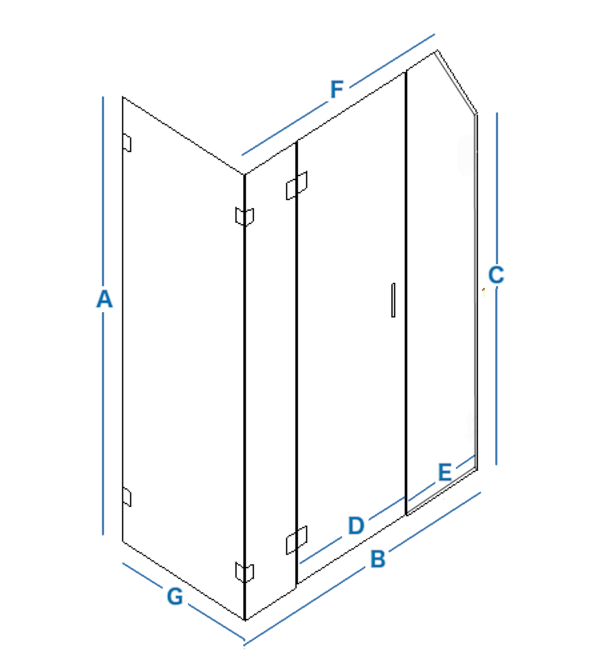 F

A

C

E

D

B

G