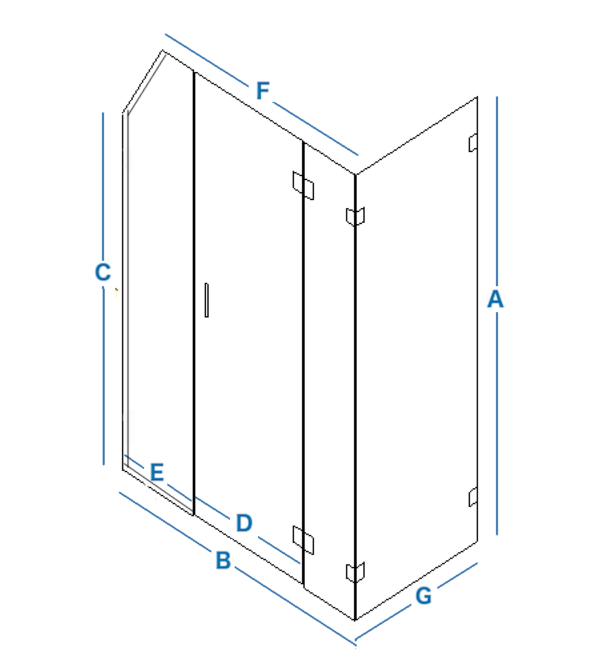 F
C
A
E
D
B
G