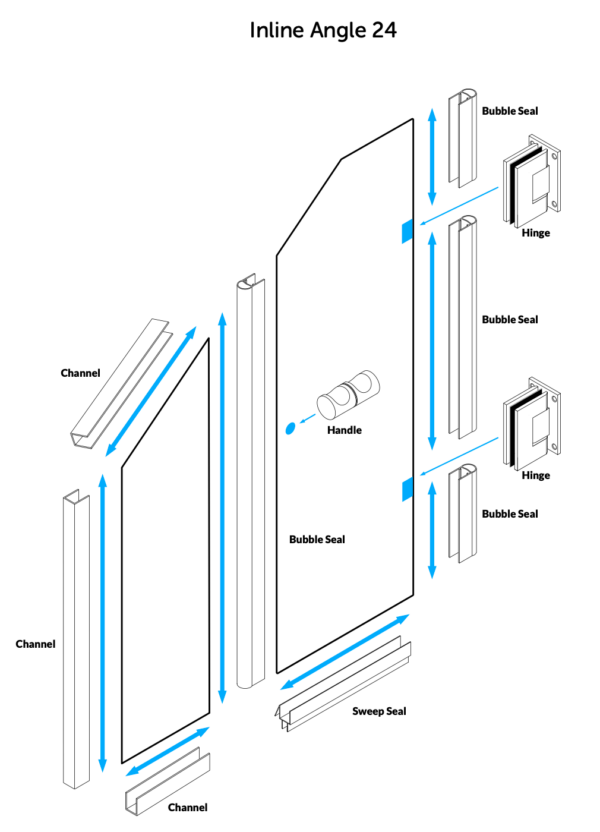 Inline Angle 24

Bubble Seal

Hinge

Bubble Seal

Channel

Handle

Hinge

Bubble Seal

Bubble Seal

Channel

Sweep Seal

Channel